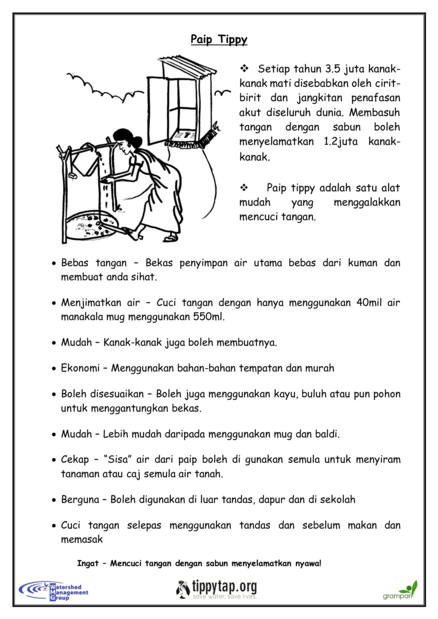 Paip Tippy

❖ Setiap tahun 3.5 juta kanak-kanak mati disebabkan oleh cirit-birit dan jangkitan penafasan akut diseluruh dunia. Membasuh tangan dengan sabun boleh menyelamatkan 1.2juta kanak-kanak.

❖ Paip tippy adalah satu alat mudah yang menggalakkan mencuci tangan.

• Bebas tangan – Bekas penyimpan air utama bebas dari kuman dan membuat anda sihat.

• Menjimatkan air – Cuci tangan dengan hanya menggunakan 40mil air manakala mug menggunakan 550ml.

• Mudah – Kanak-kanak juga boleh membuatnya.

• Ekonomi – Menggunakan bahan-bahan tempatan dan murah

• Boleh disesuaikan – Boleh juga menggunakan kayu, buluh atau pun pohon untuk menggantungkan bekas.

• Mudah – Lebih mudah daripada menggunakan mug dan baldi.

• Cekap – "Sisa" air dari paip boleh di gunakan semula untuk menyiram tanaman atau caj semula air tanah.

• Berguna – Boleh digunakan di luar tandas, dapur dan di sekolah

• Cuci tangan selepas menggunakan tandas dan sebelum makan dan memasak

Ingat – Mencuci tangan dengan sabun menyelamatkan nyawa!

Watershed Management Group

tippytap.org
save water. save lives.

grampari